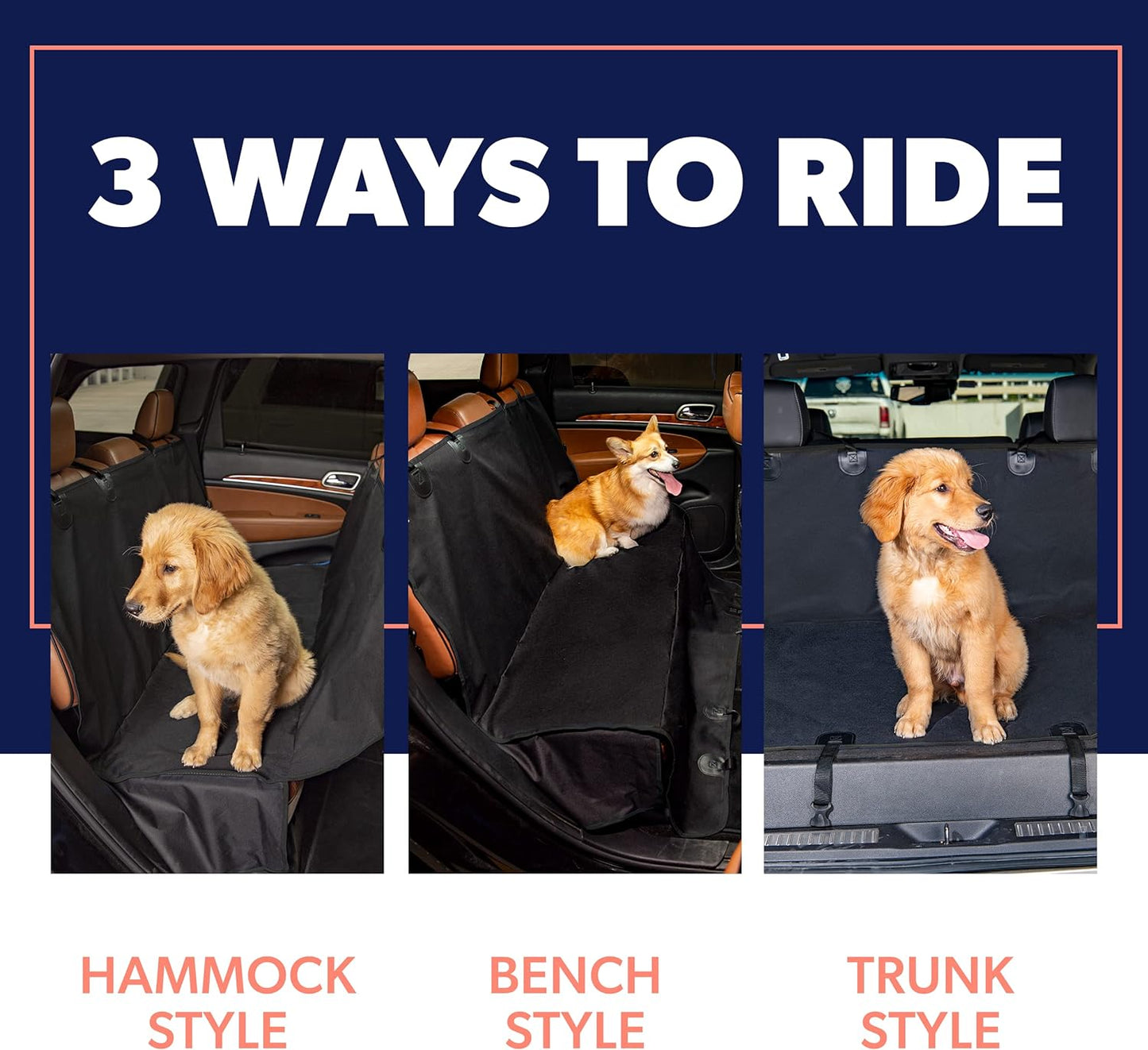 3 WAYS TO RIDE

HAMMOCK STYLE

BENCH STYLE

TRUNK STYLE