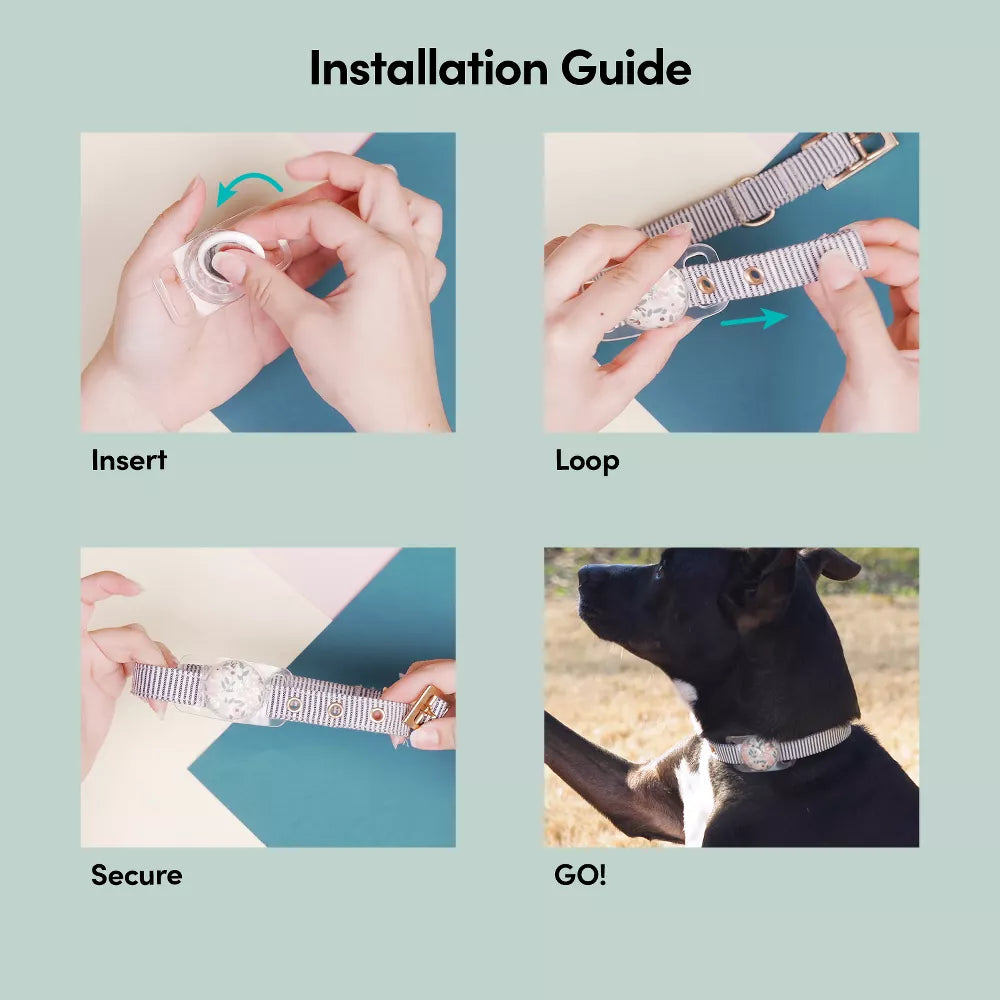 Installation Guide

Insert

Loop

Secure

GO!